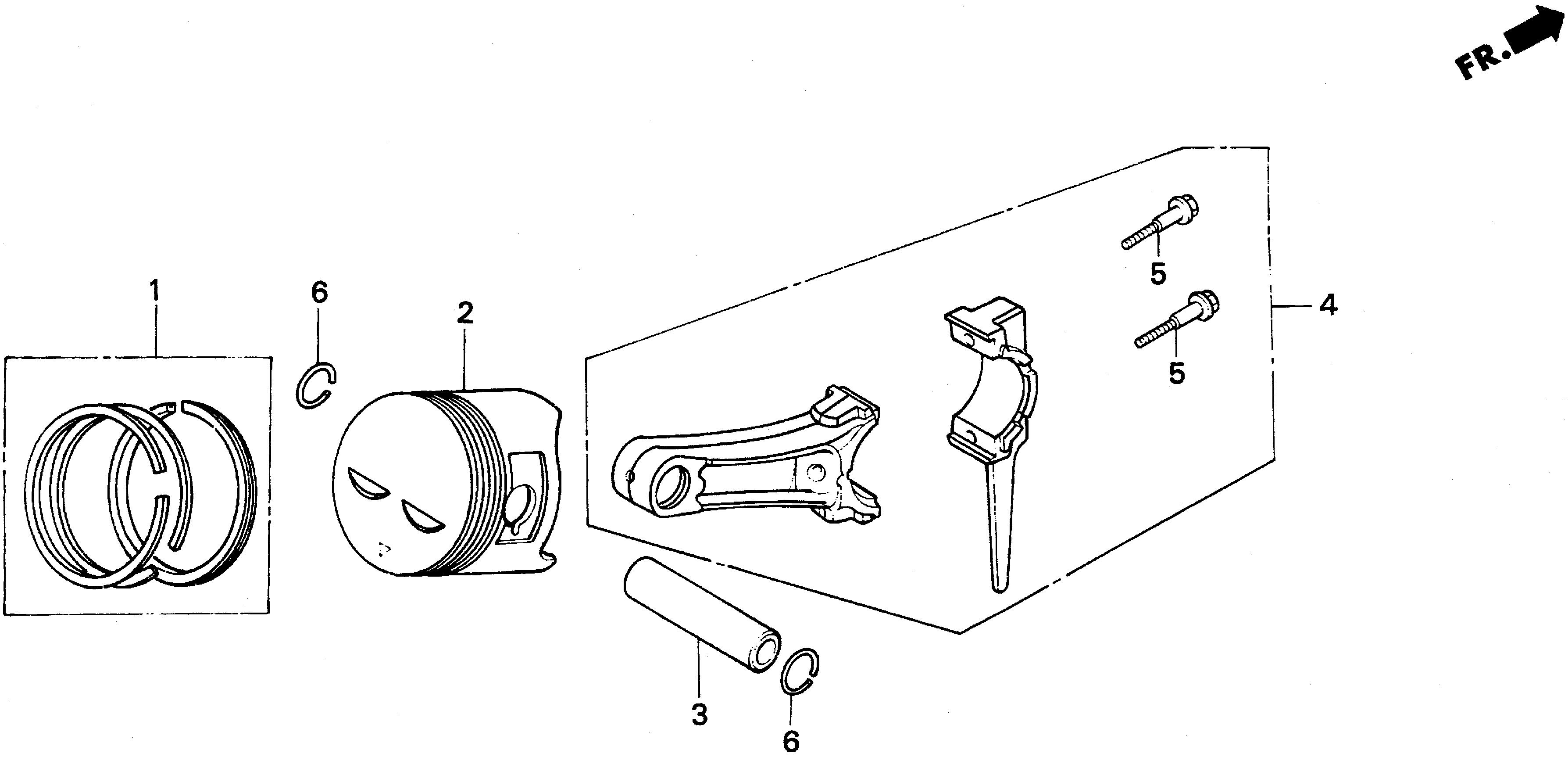 FR.

1

6

2

5

4

5

3

6