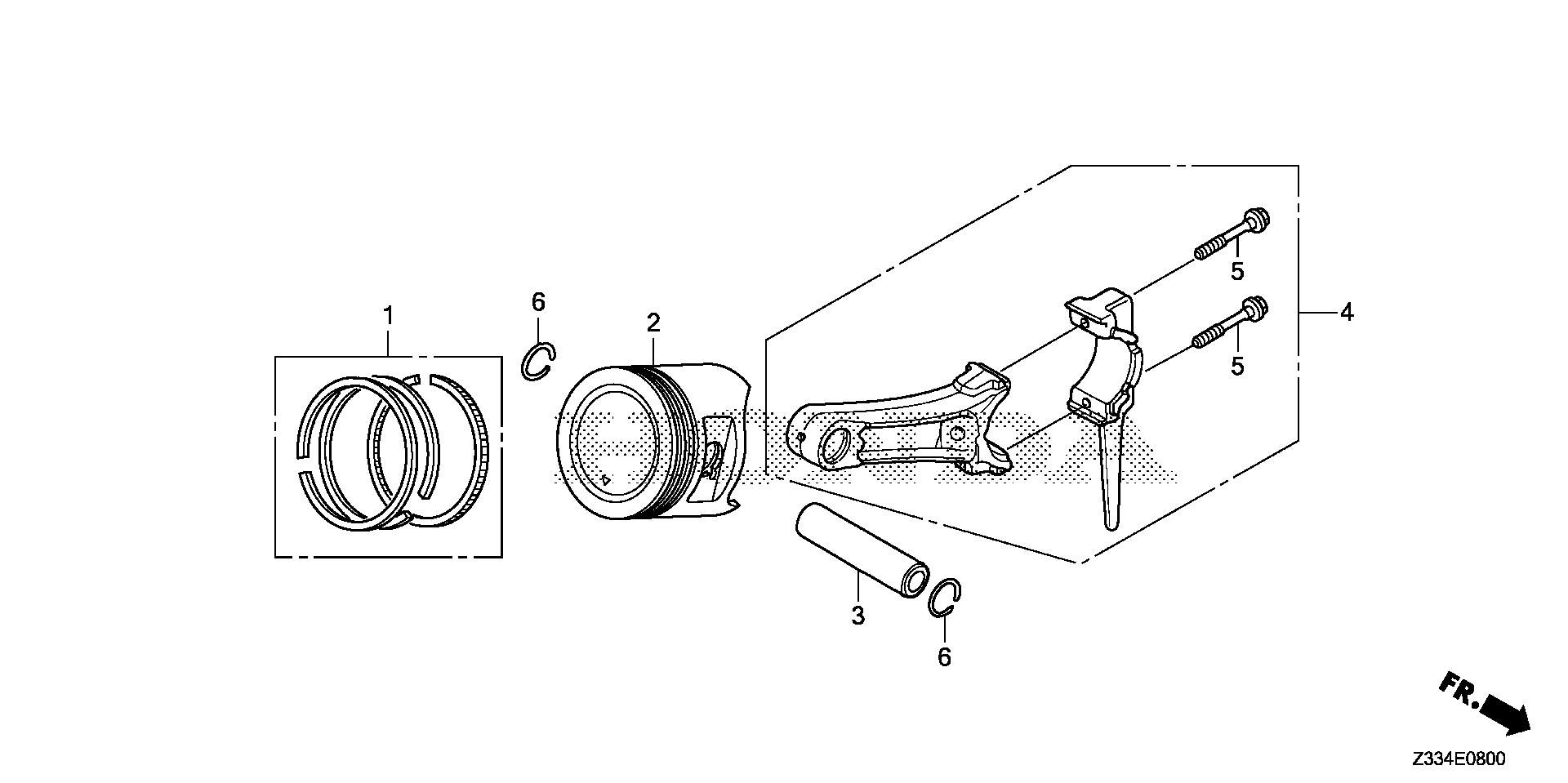 1
6
2
5
4
5
3
6
FR.
Z334E0800